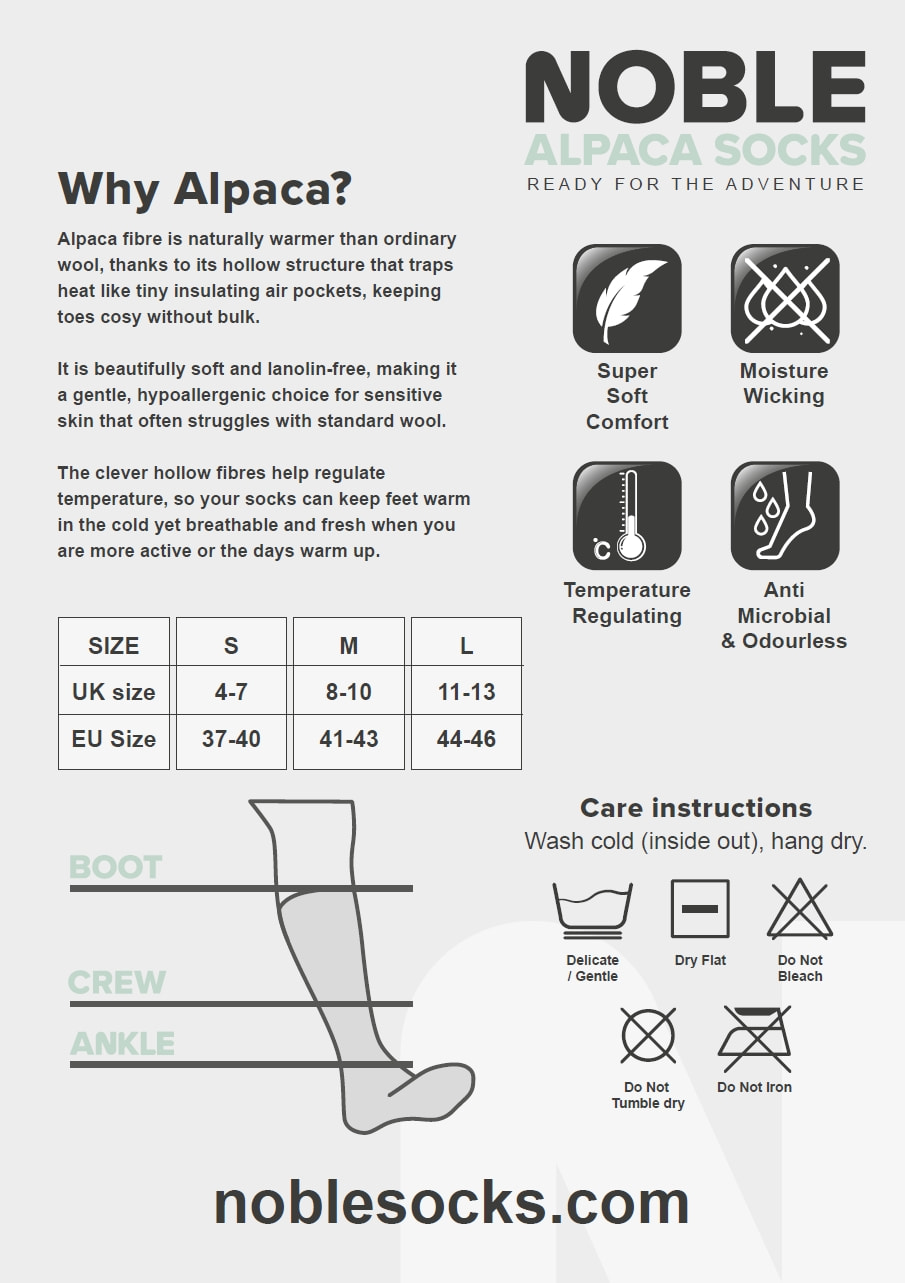 NOBLE
ALPACA SOCKS
READY FOR THE ADVENTURE

Why Alpaca?

Alpaca fibre is naturally warmer than ordinary wool, thanks to its hollow structure that traps heat like tiny insulating air pockets, keeping toes cosy without bulk.

It is beautifully soft and lanolin-free, making it a gentle, hypoallergenic choice for sensitive skin that often struggles with standard wool.

The clever hollow fibres help regulate temperature, so your socks can keep feet warm in the cold yet breathable and fresh when you are more active or the days warm up.

Super Soft Comfort

Moisture Wicking

°C

Temperature Regulating

Anti Microbial & Odourless

| SIZE | S | M | L |
|---|---|---|---|
| UK size | 4-7 | 8-10 | 11-13 |
| EU Size | 37-40 | 41-43 | 44-46 |

BOOT
CREW
ANKLE

Care instructions
Wash cold (inside out), hang dry.

Delicate / Gentle
Dry Flat
Do Not Bleach
Do Not Tumble dry
Do Not Iron

noblesocks.com